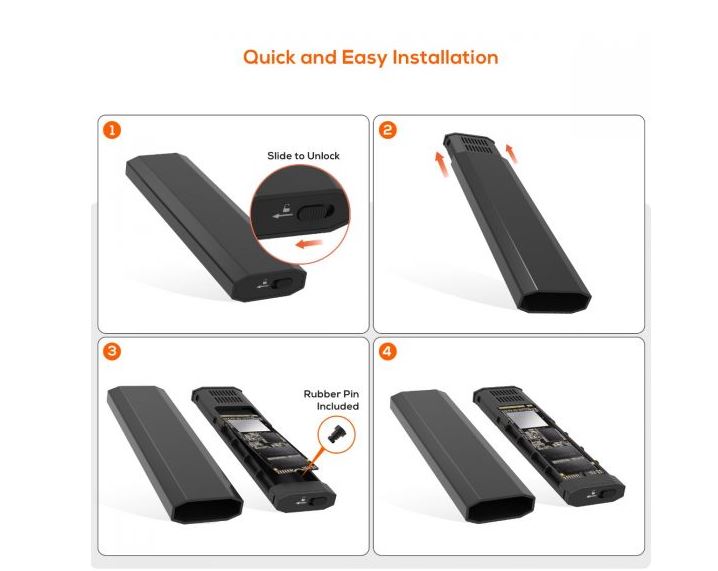 Quick and Easy Installation

1

Slide to Unlock

2

3

Rubber Pin Included

4