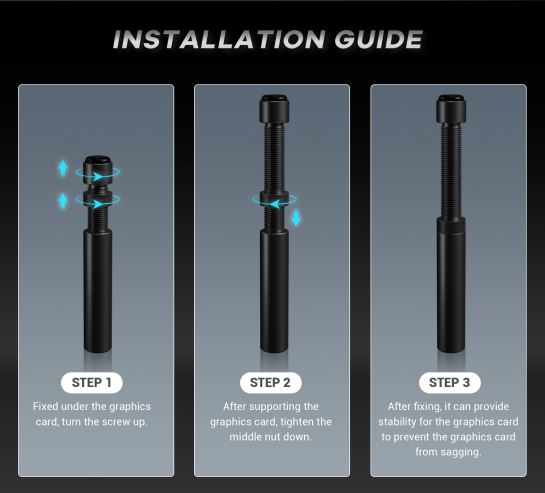 INSTALLATION GUIDE

STEP 1

Fixed under the graphics card, turn the screw up.

STEP 2

After supporting the graphics card, tighten the middle nut down.

STEP 3

After fixing, it can provide stability for the graphics card to prevent the graphics card from sagging.