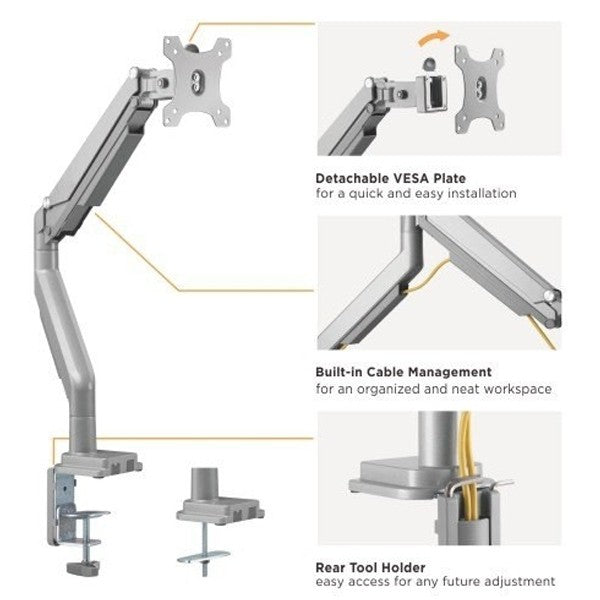 Detachable VESA Plate
for a quick and easy installation

Built-in Cable Management
for an organized and neat workspace

Rear Tool Holder
easy access for any future adjustment