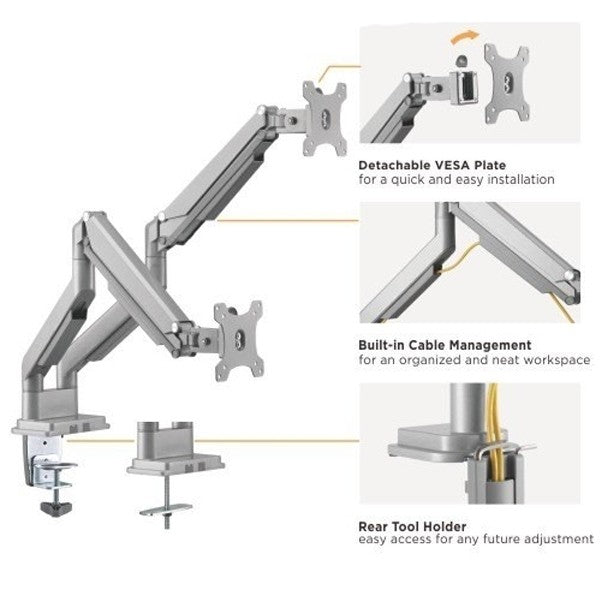 Detachable VESA Plate
for a quick and easy installation

Built-in Cable Management
for an organized and neat workspace

Rear Tool Holder
easy access for any future adjustment